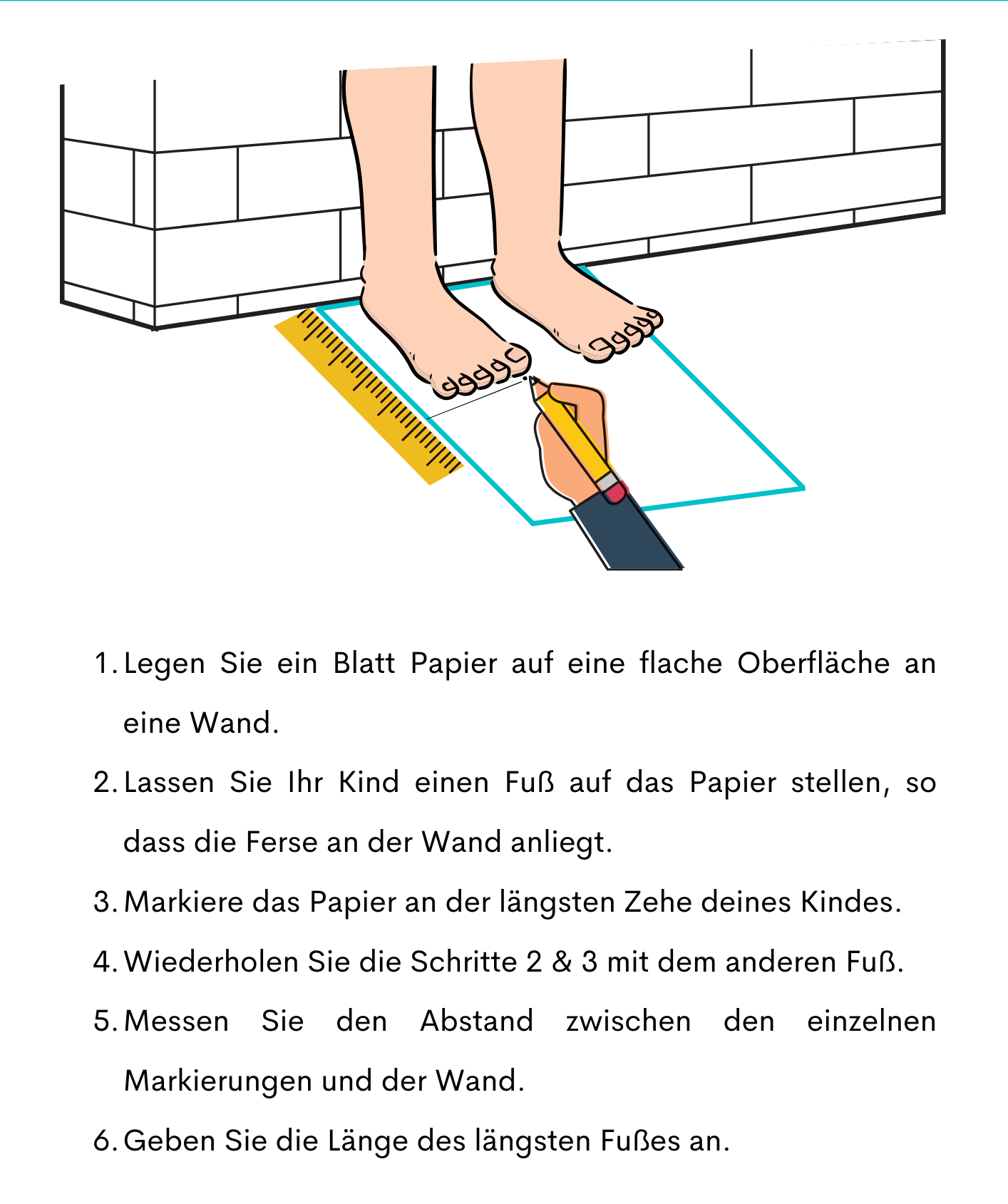 1. Legen Sie ein Blatt Papier auf eine flache Oberfläche an eine Wand.

2. Lassen Sie Ihr Kind einen Fuß auf das Papier stellen, so dass die Ferse an der Wand anliegt.

3. Markiere das Papier an der längsten Zehe deines Kindes.

4. Wiederholen Sie die Schritte 2 & 3 mit dem anderen Fuß.

5. Messen Sie den Abstand zwischen den einzelnen Markierungen und der Wand.

6. Geben Sie die Länge des längsten Fußes an.