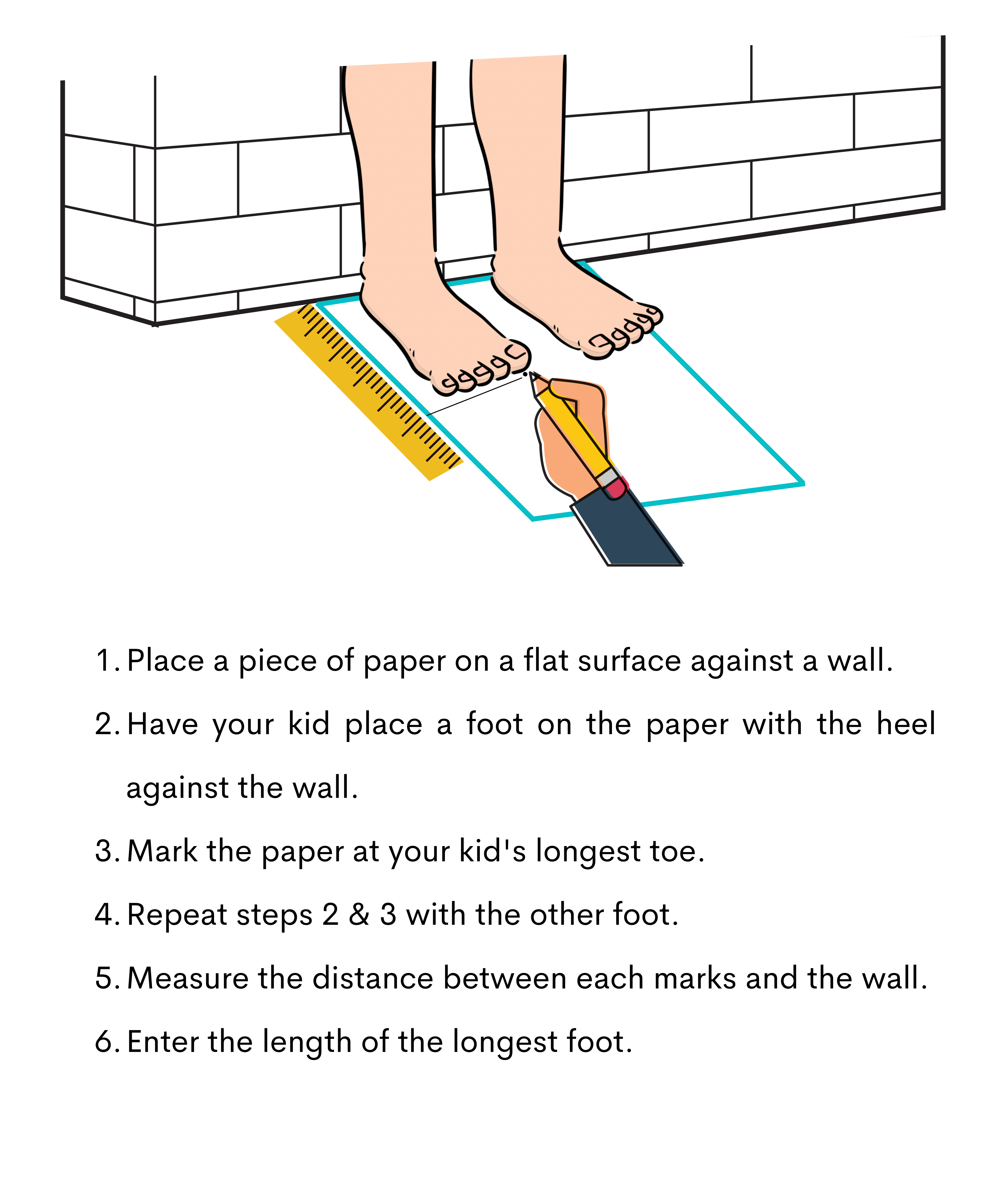 1. Place a piece of paper on a flat surface against a wall.

2. Have your kid place a foot on the paper with the heel against the wall.

3. Mark the paper at your kid's longest toe.

4. Repeat steps 2 & 3 with the other foot.

5. Measure the distance between each marks and the wall.

6. Enter the length of the longest foot.